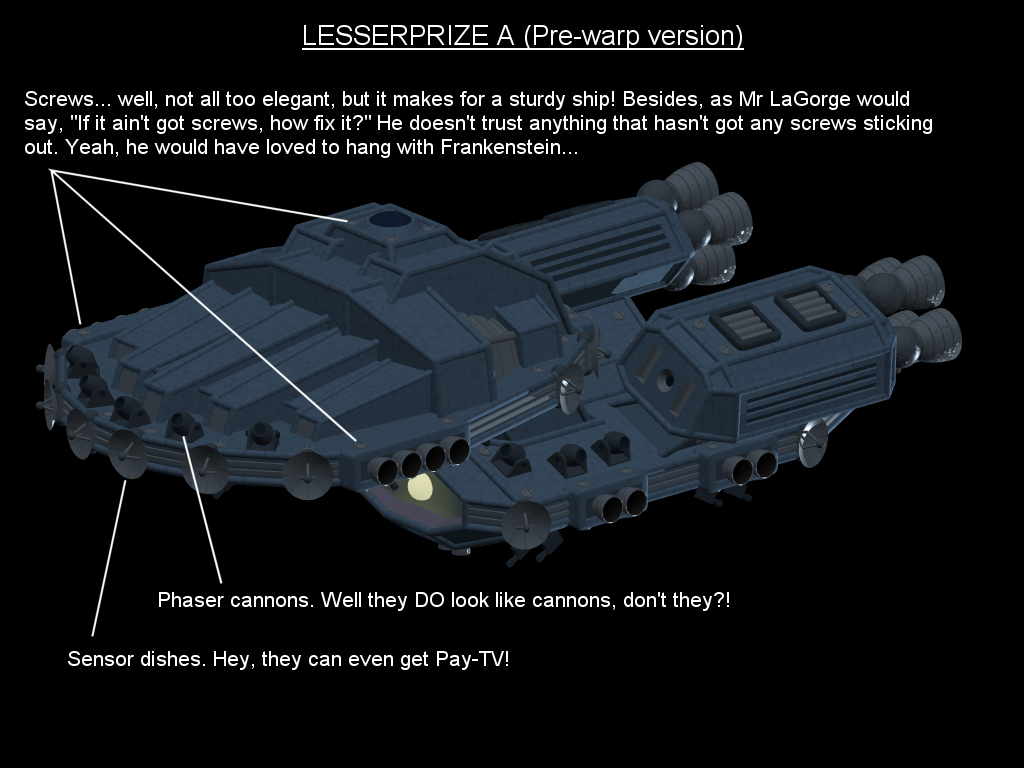 LESSERPRIZE A (Pre-warp version)

Screws... well, not all too elegant, but it makes for a sturdy ship! Besides, as Mr LaGorge would say, "If it ain't got screws, how fix it?" He doesn't trust anything that hasn't got any screws sticking out. Yeah, he would have loved to hang with Frankenstein...

Phaser cannons. Well they DO look like cannons, don't they?!

Sensor dishes. Hey, they can even get Pay-TV!